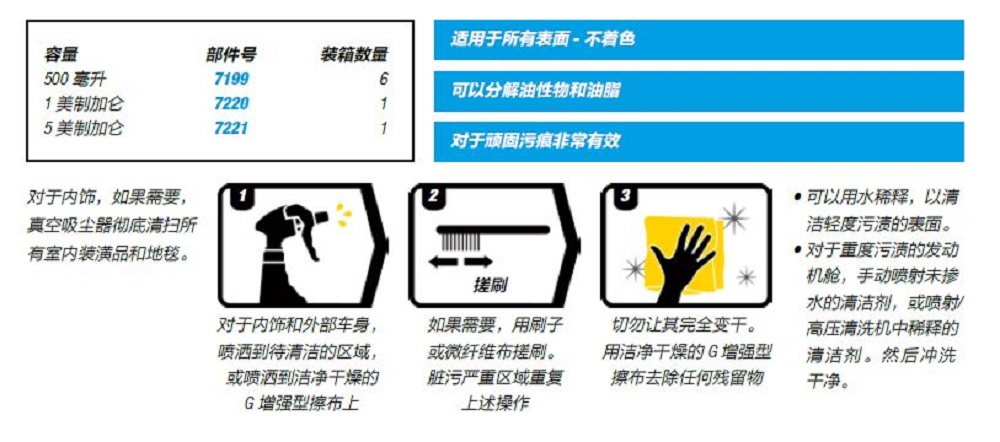 | 容量 | 部件号 | 装箱数量 |
|---|---|---|
| 500 毫升 | 7199 | 6 |
| 1 美制加仑 | 7220 | 1 |
| 5 美制加仑 | 7221 | 1 |

适用于所有表面 - 不着色

可以分解油性物和油脂

对于顽固污痕非常有效

对于内饰，如果需要，真空吸尘器彻底清扫所有室内装潢品和地毯。

1

对于内饰和外部车身，喷洒到待清洁的区域，或喷洒到洁净干燥的 G 增强型擦布上

2

搓刷

如果需要，用刷子或微纤维布搓刷。脏污严重区域重复上述操作

3

切勿让其完全变干。用洁净干燥的 G 增强型擦布去除任何残留物

• 可以用水稀释，以清洁轻度污渍的表面。

• 对于重度污渍的发动机舱，手动喷射未掺水的清洁剂，或喷射/高压清洗机中稀释的清洁剂。然后冲洗干净。